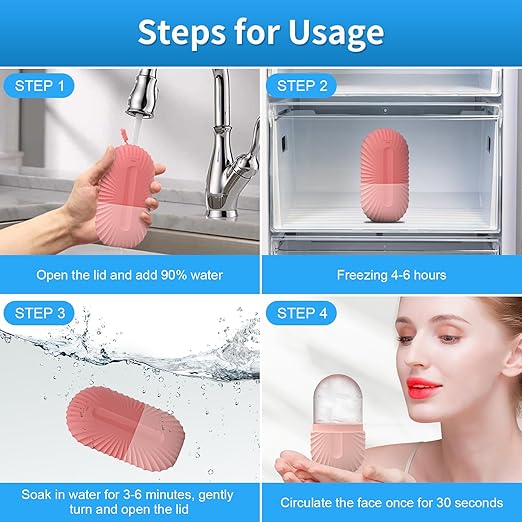 Steps for Usage

STEP 1

Open the lid and add 90% water

STEP 2

Freezing 4-6 hours

STEP 3

Soak in water for 3-6 minutes, gently turn and open the lid

STEP 4

Circulate the face once for 30 seconds